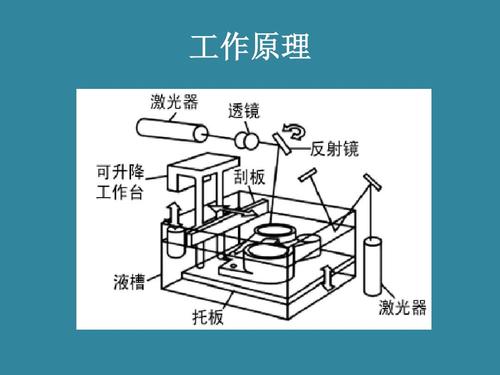 工作原理

激光器

透镜

反射镜

可升降工作台

刮板

液槽

托板

激光器